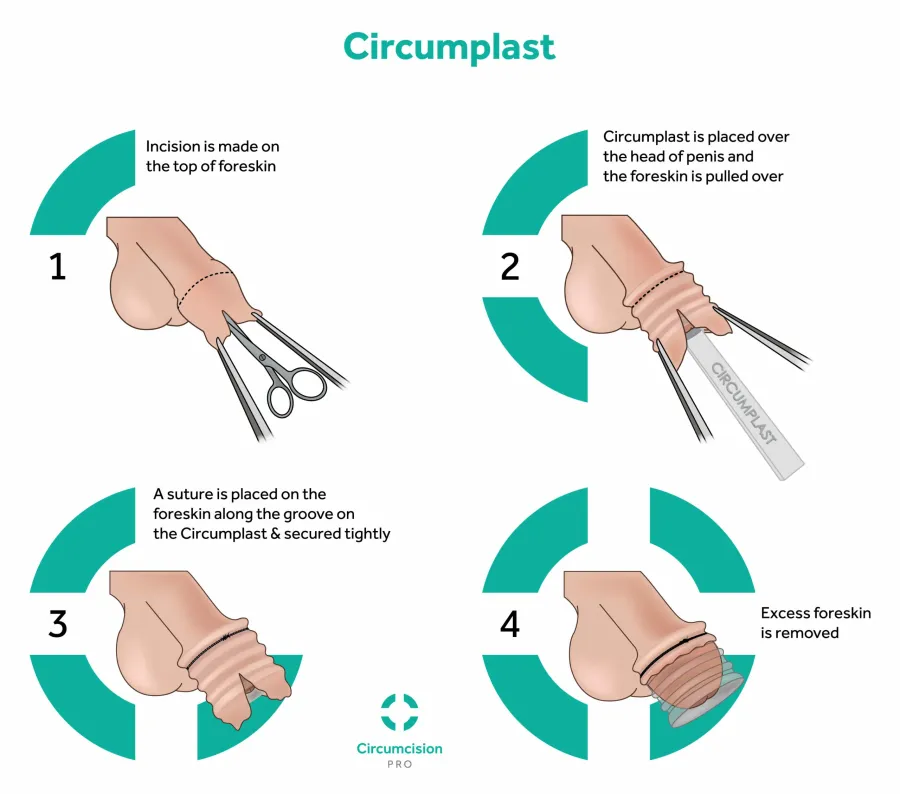 Circumplast

1

Incision is made on the top of foreskin

2

Circumplast is placed over the head of penis and the foreskin is pulled over

CIRCUMPLAST

3

A suture is placed on the foreskin along the groove on the Circumplast & secured tightly

4

Excess foreskin is removed

Circumcision
PRO